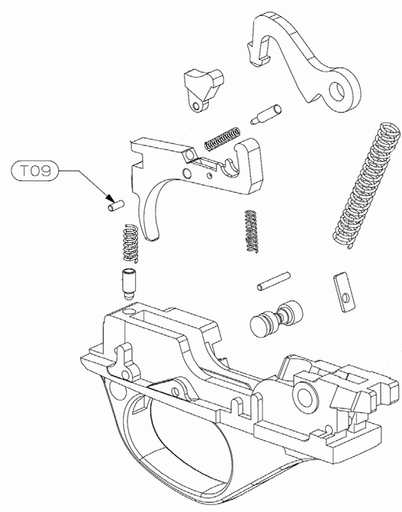 T09