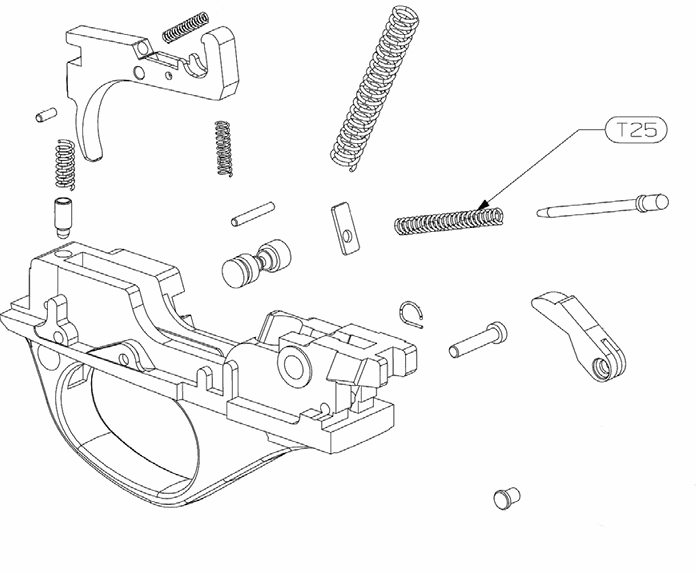 T25