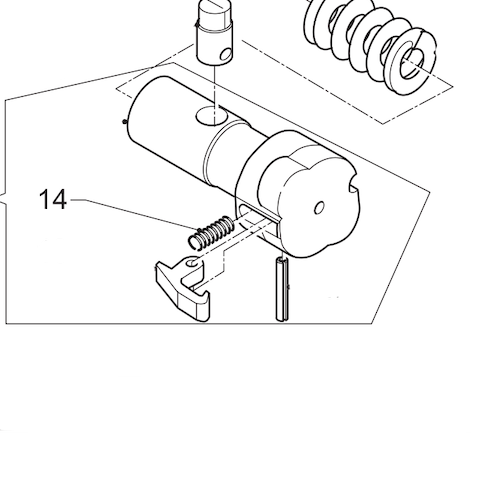 14