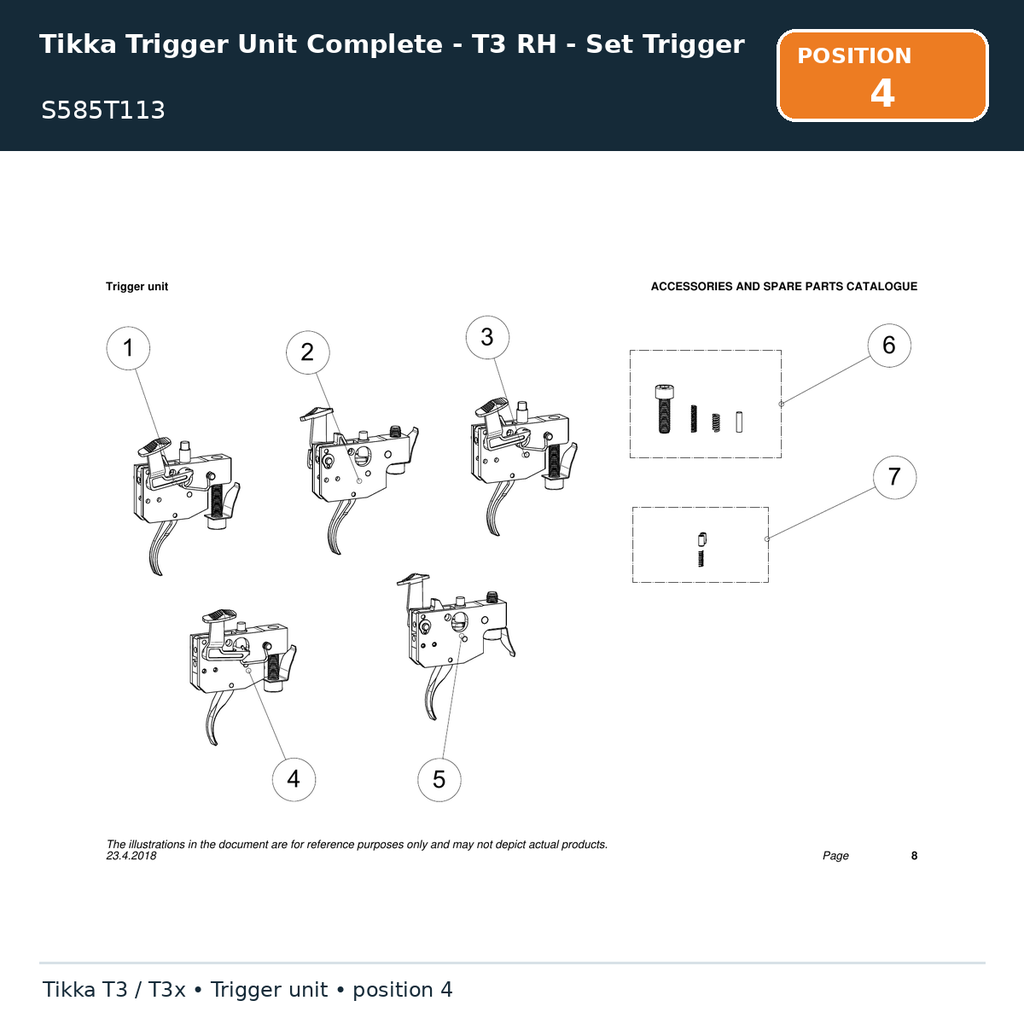 Tikka Trigger Unit Complete - T3 RH - Set Trigger

S585T113

POSITION
4

Trigger unit

ACCESSORIES AND SPARE PARTS CATALOGUE

1

2

3

6

7

4

5

The illustrations in the document are for reference purposes only and may not depict actual products.
23.4.2018

Page 8

Tikka T3 / T3x • Trigger unit • position 4