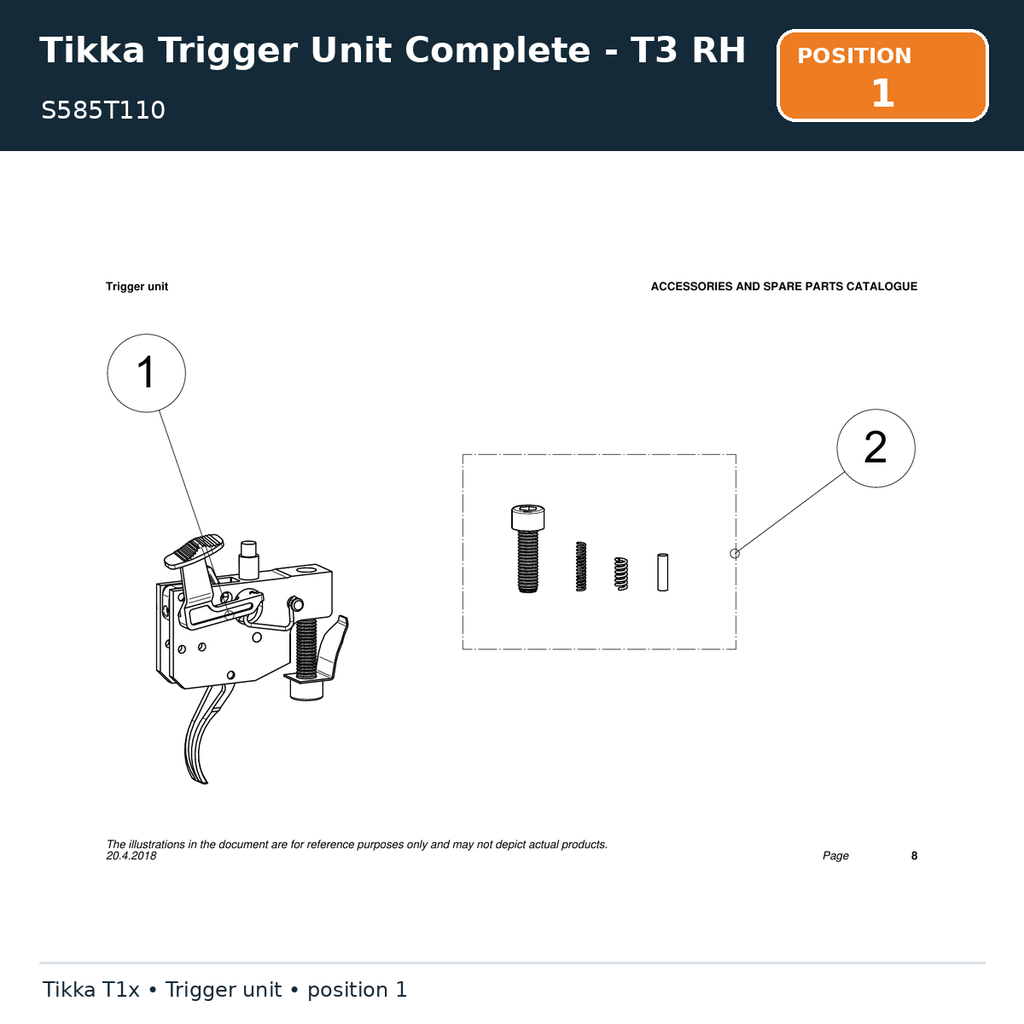 Tikka Trigger Unit Complete - T3 RH

S585T110

POSITION
1

Trigger unit

ACCESSORIES AND SPARE PARTS CATALOGUE

1

2

The illustrations in the document are for reference purposes only and may not depict actual products.
20.4.2018

Page 8

Tikka T1x • Trigger unit • position 1