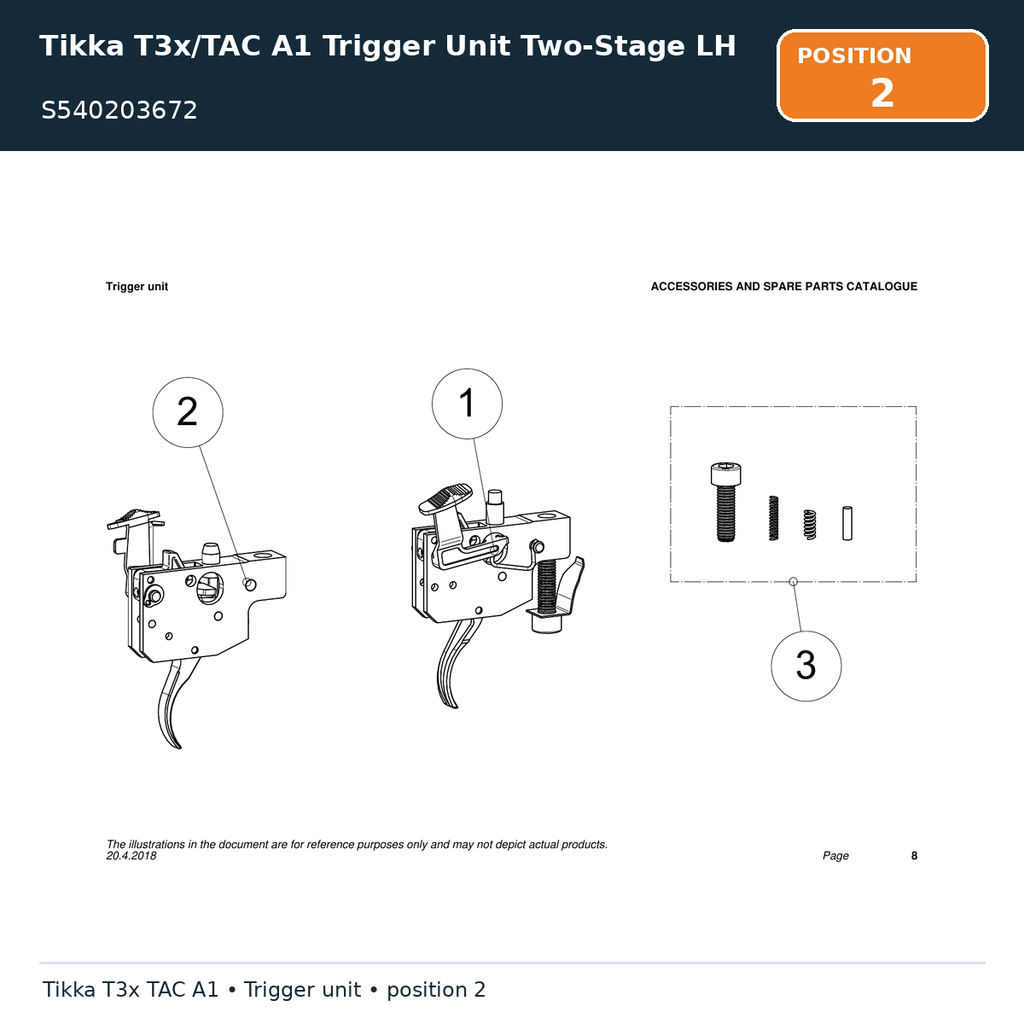 Tikka T3x/TAC A1 Trigger Unit Two-Stage LH

S540203672

POSITION
2

Trigger unit

ACCESSORIES AND SPARE PARTS CATALOGUE

2

1

3

The illustrations in the document are for reference purposes only and may not depict actual products.
20.4.2018

Page 8

Tikka T3x TAC A1 • Trigger unit • position 2