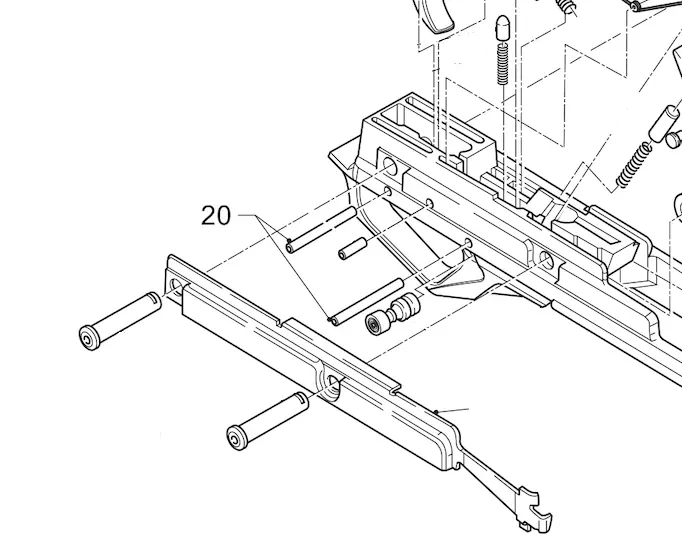 20