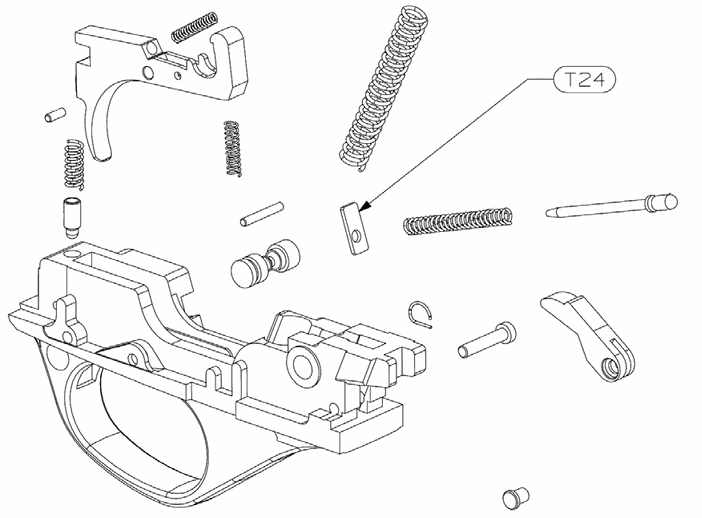 T24