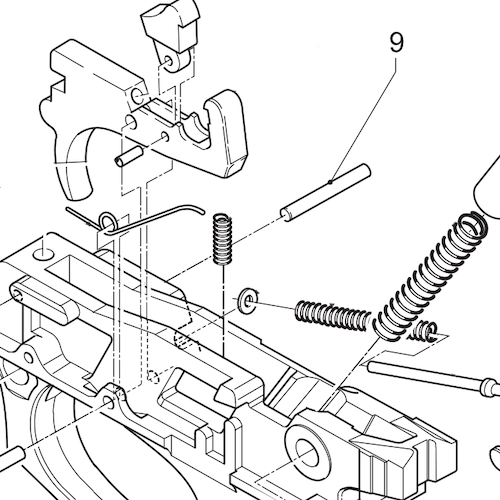 9